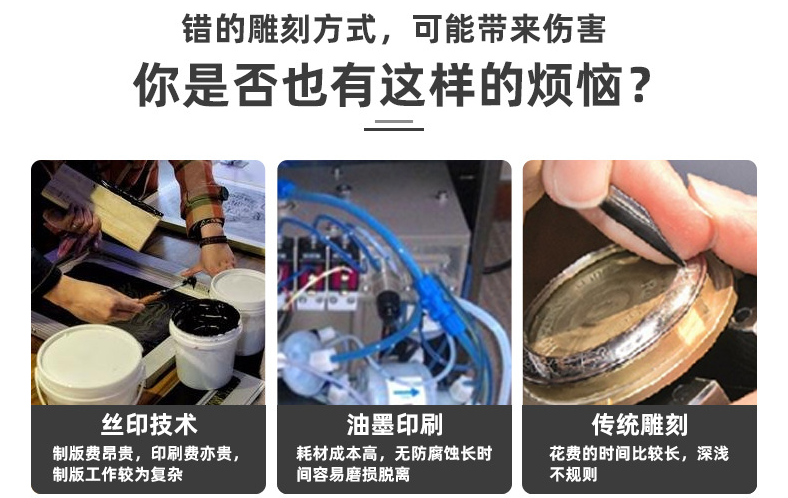 错的雕刻方式，可能带来伤害

你是否也有这样的烦恼？

丝印技术

制版费昂贵，印刷费亦贵，制版工作较为复杂

油墨印刷

耗材成本高，无防腐蚀长时间容易磨损脱离

传统雕刻

花费的时间比较长，深浅不规则