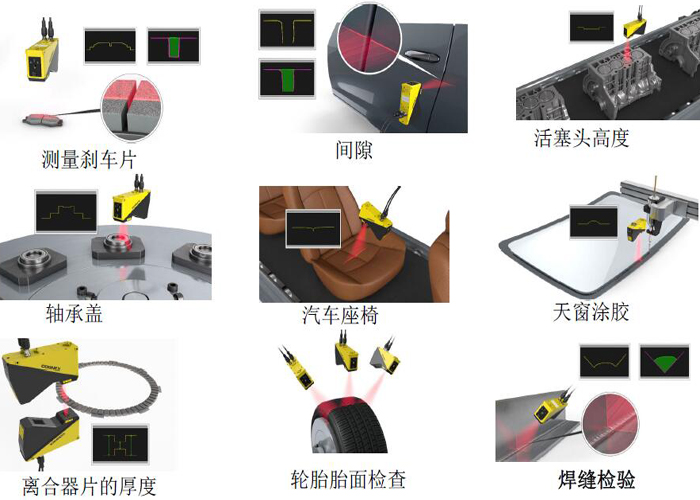 测量刹车片

间隙

活塞头高度

轴承盖

汽车座椅

天窗涂胶

COGNEX

离合器片的厚度

轮胎胎面检查

焊缝检验